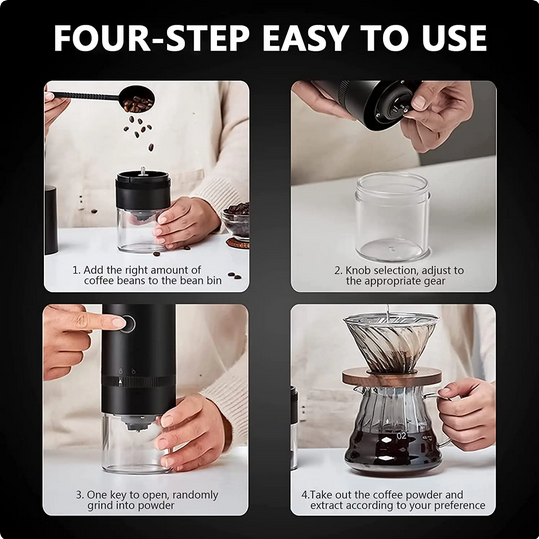 FOUR-STEP EASY TO USE

1. Add the right amount of coffee beans to the bean bin

2. Knob selection, adjust to the appropriate gear

3. One key to open, randomly grind into powder

02

4.Take out the coffee powder and extract according to your preference